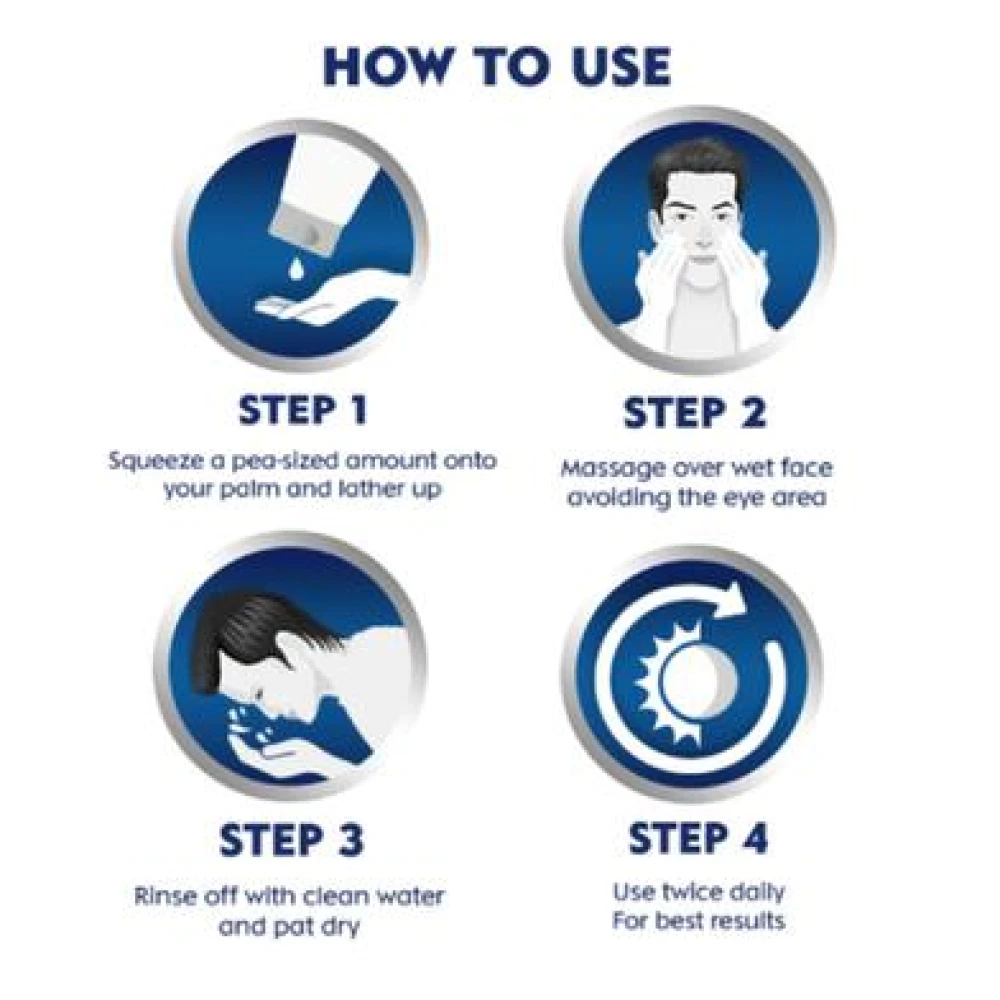 HOW TO USE

STEP 1

Squeeze a pea-sized amount onto your palm and lather up

STEP 2

Massage over wet face avoiding the eye area

STEP 3

Rinse off with clean water and pat dry

STEP 4

Use twice daily For best results